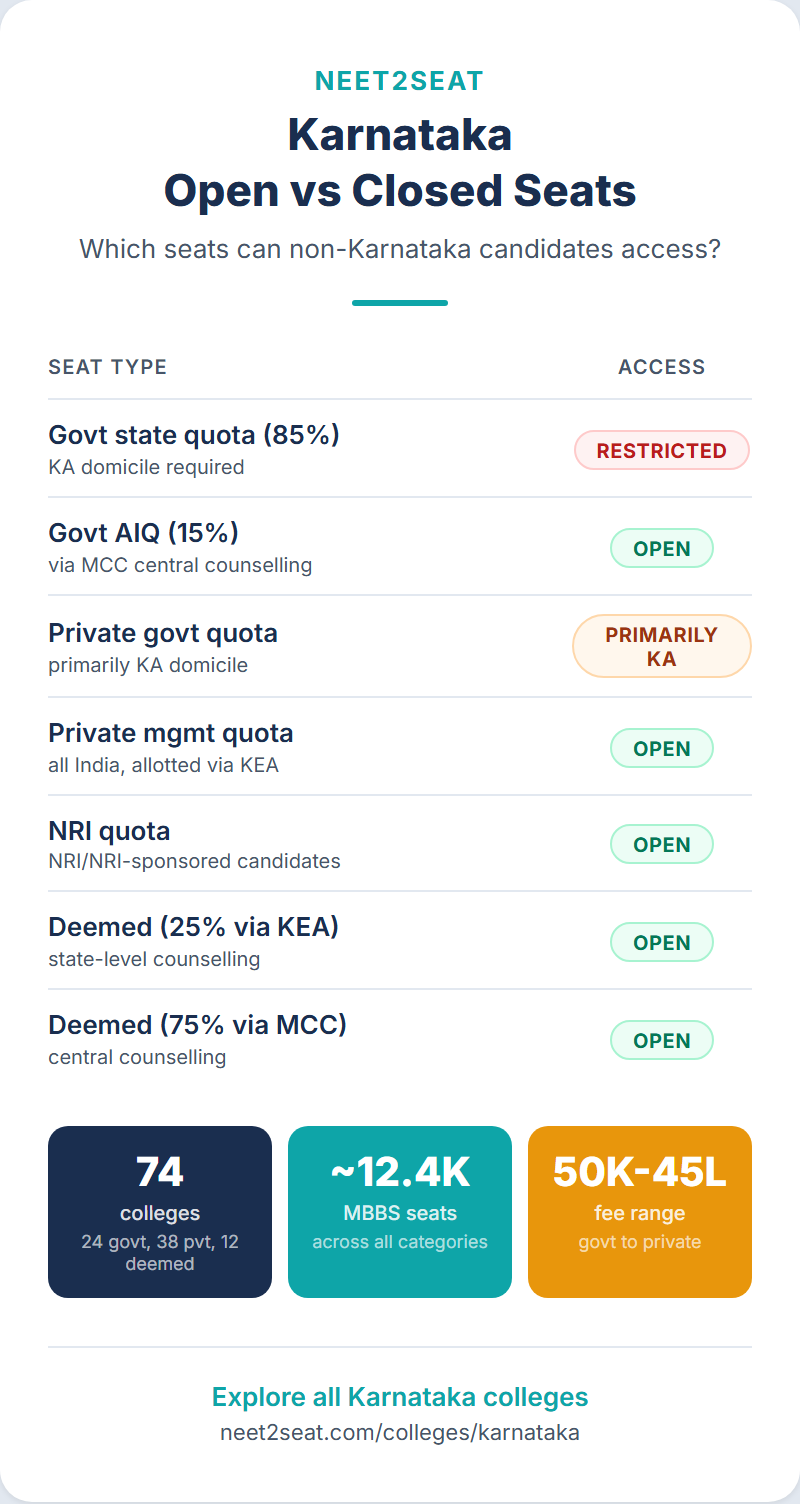 NEET2SEAT

Karnataka
Open vs Closed Seats

Which seats can non-Karnataka candidates access?

| SEAT TYPE | ACCESS |
|---|---|
| Govt state quota (85%) KA domicile required | RESTRICTED |
| Govt AIQ (15%) via MCC central counselling | OPEN |
| Private govt quota primarily KA domicile | PRIMARILY KA |
| Private mgmt quota all India, allotted via KEA | OPEN |
| NRI quota NRI/NRI-sponsored candidates | OPEN |
| Deemed (25% via KEA) state-level counselling | OPEN |
| Deemed (75% via MCC) central counselling | OPEN |

74
colleges
24 govt, 38 pvt, 12 deemed

~12.4K
MBBS seats
across all categories

50K-45L
fee range
govt to private

Explore all Karnataka colleges
neet2seat.com/colleges/karnataka